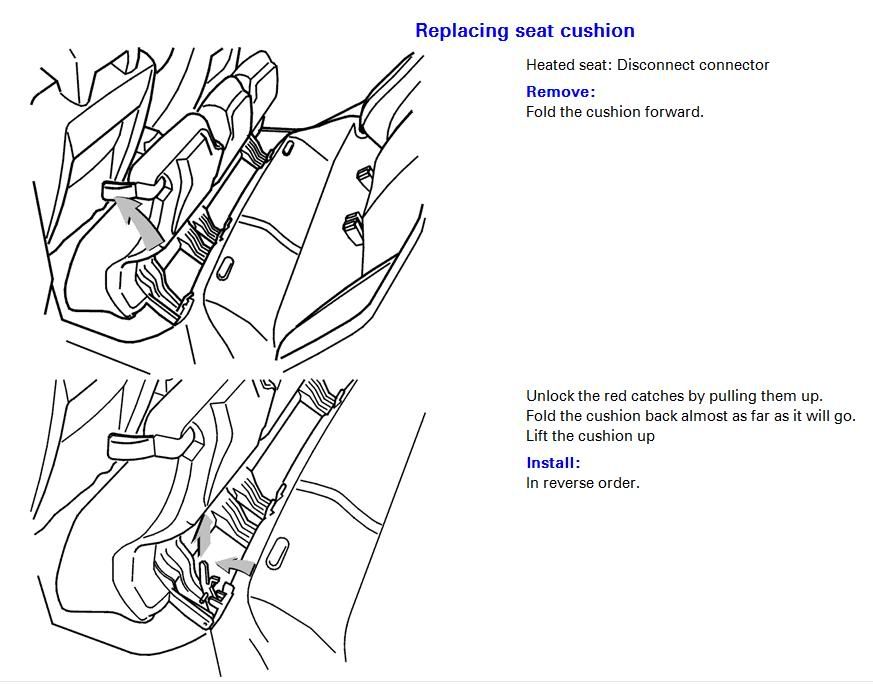 Replacing seat cushion

Heated seat: Disconnect connector

Remove:

Fold the cushion forward.

Unlock the red catches by pulling them up.
Fold the cushion back almost as far as it will go.
Lift the cushion up

Install:

In reverse order.