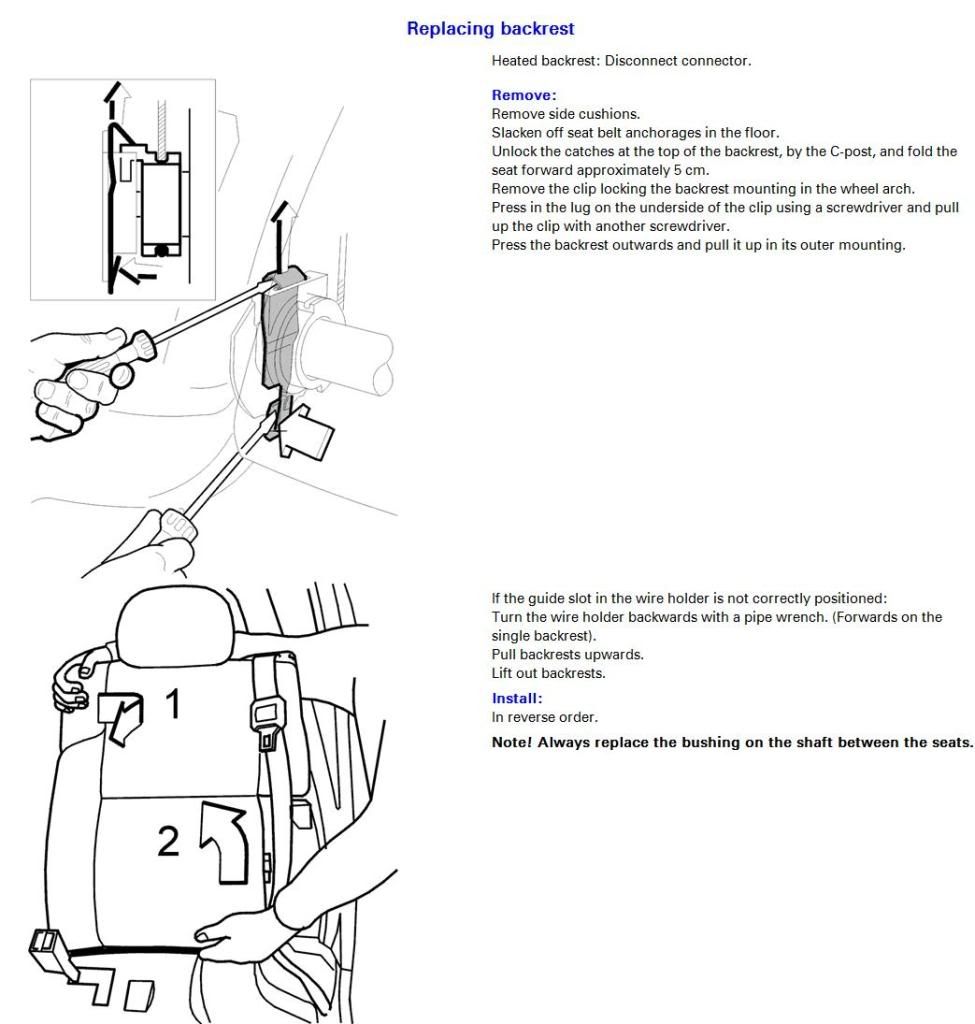 Replacing backrest

Heated backrest: Disconnect connector.

Remove:
Remove side cushions.
Slacken off seat belt anchorages in the floor.
Unlock the catches at the top of the backrest, by the C-post, and fold the seat forward approximately 5 cm.
Remove the clip locking the backrest mounting in the wheel arch.
Press in the lug on the underside of the clip using a screwdriver and pull up the clip with another screwdriver.
Press the backrest outwards and pull it up in its outer mounting.

1

2

If the guide slot in the wire holder is not correctly positioned:
Turn the wire holder backwards with a pipe wrench. (Forwards on the single backrest).
Pull backrests upwards.
Lift out backrests.

Install:
In reverse order.

Note! Always replace the bushing on the shaft between the seats.